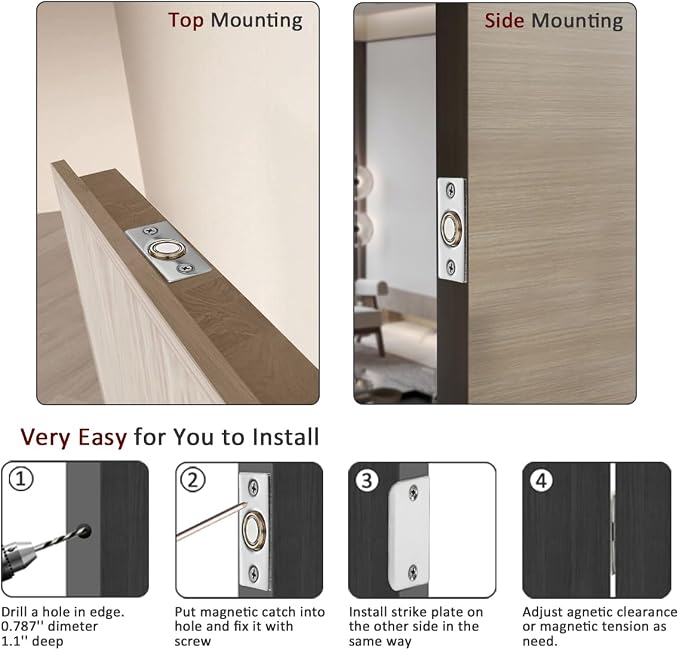 Top Mounting

Side Mounting

Very Easy for You to Install

①

Drill a hole in edge. 0.787'' dimeter 1.1'' deep

②

Put magnetic catch into hole and fix it with screw

3

Install strike plate on the other side in the same way

4

Adjust agnetic clearance or magnetic tension as need.