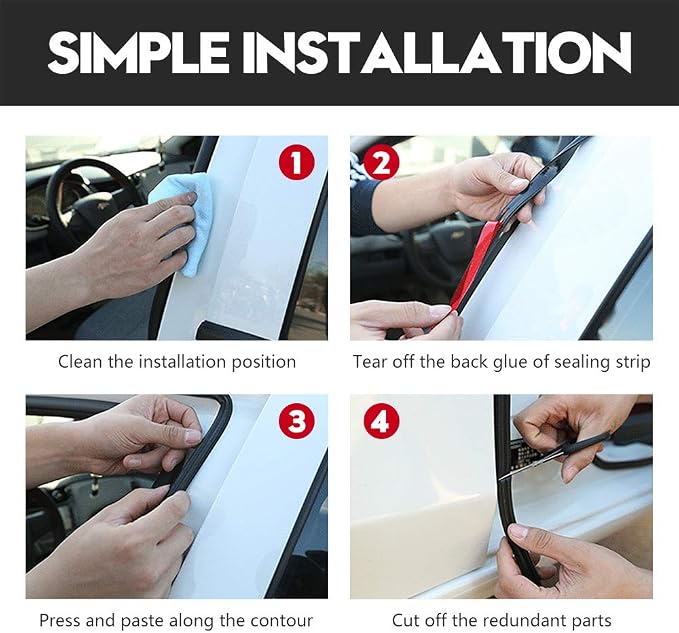 SIMPLE INSTALLATION

1

Clean the installation position

2

Tear off the back glue of sealing strip

3

Press and paste along the contour

4

Cut off the redundant parts