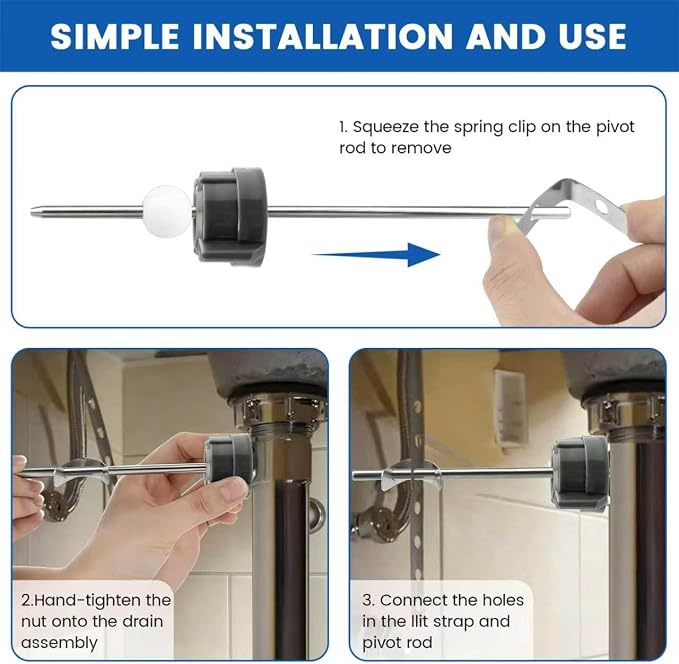 SIMPLE INSTALLATION AND USE

1. Squeeze the spring clip on the pivot rod to remove

2.Hand-tighten the nut onto the drain assembly

3. Connect the holes in the llit strap and pivot rod