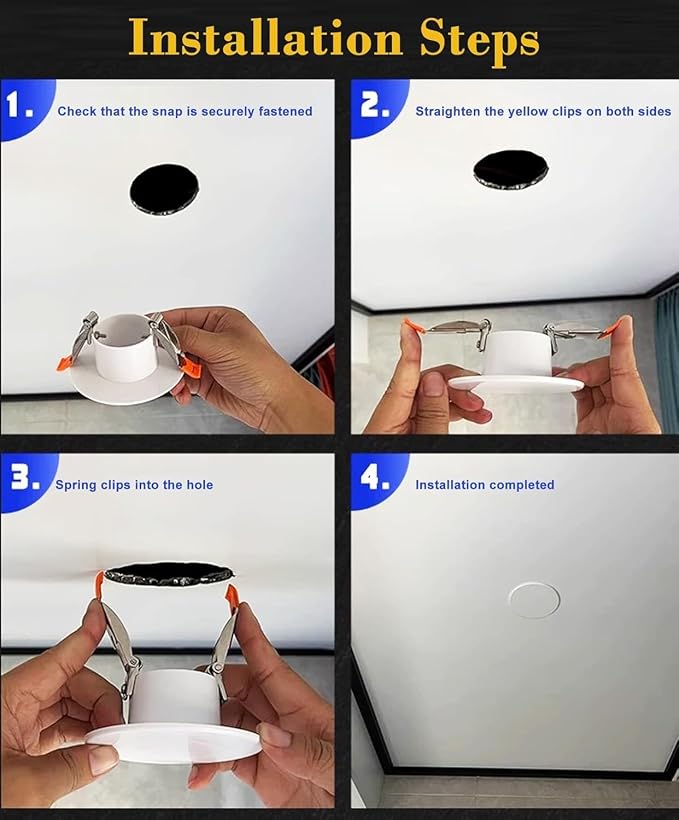 Installation Steps

1. Check that the snap is securely fastened

2. Straighten the yellow clips on both sides

3. Spring clips into the hole

4. Installation completed