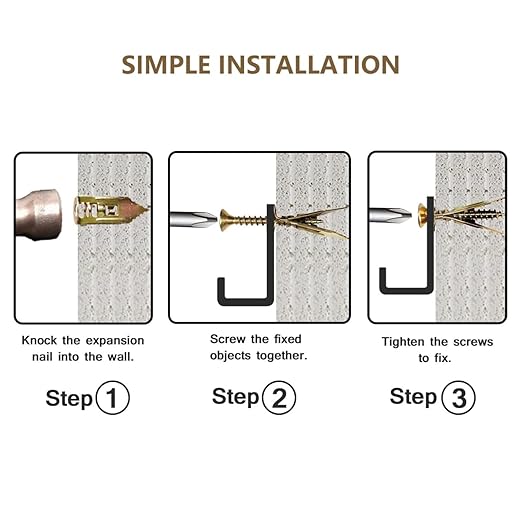 SIMPLE INSTALLATION

Knock the expansion nail into the wall.

Step ①

Screw the fixed objects together.

Step ②

Tighten the screws to fix.

Step ③