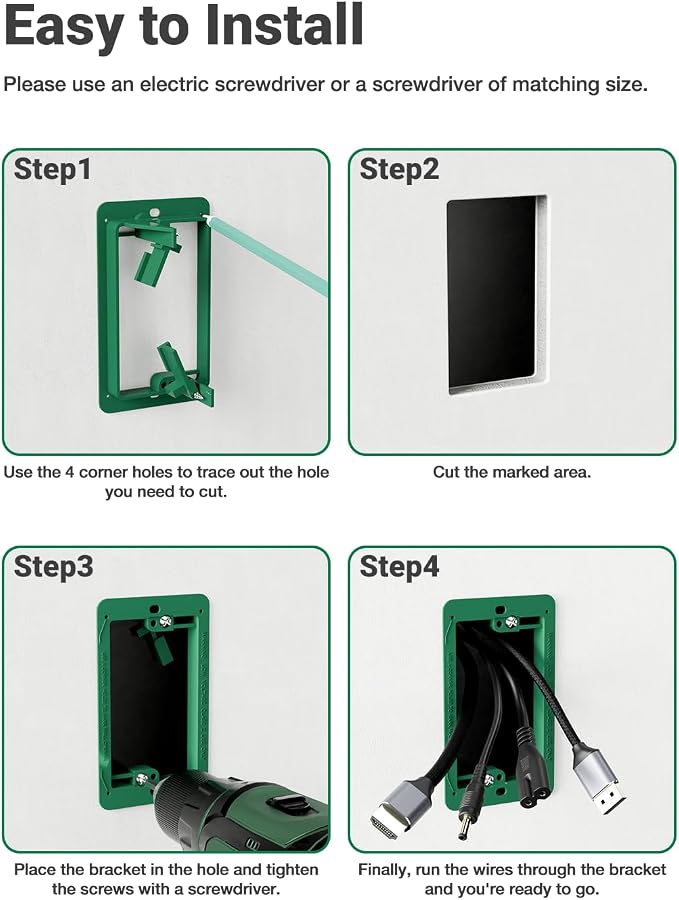 Easy to Install

Please use an electric screwdriver or a screwdriver of matching size.

Step1

Use the 4 corner holes to trace out the hole you need to cut.

Step2

Cut the marked area.

Step3

Place the bracket in the hole and tighten the screws with a screwdriver.

Step4

Finally, run the wires through the bracket and you're ready to go.