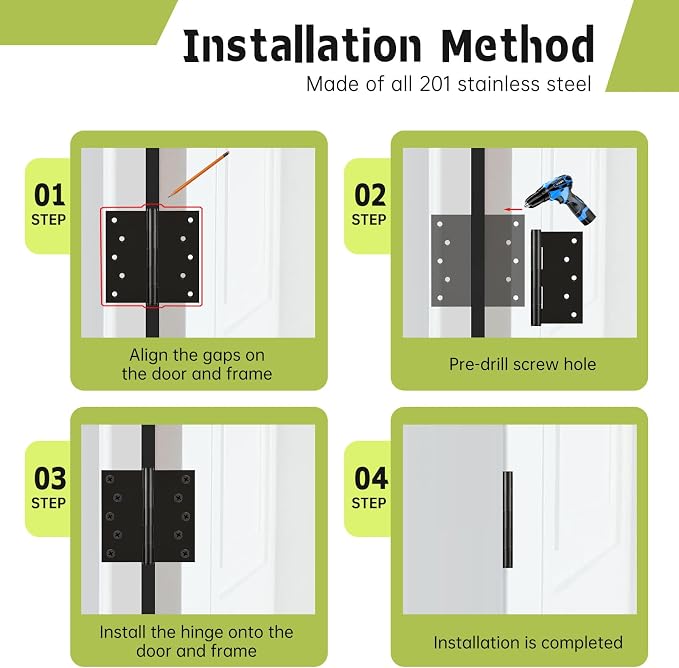 Installation Method

Made of all 201 stainless steel

01
STEP

Align the gaps on the door and frame

02
STEP

Pre-drill screw hole

03
STEP

Install the hinge onto the door and frame

04
STEP

Installation is completed