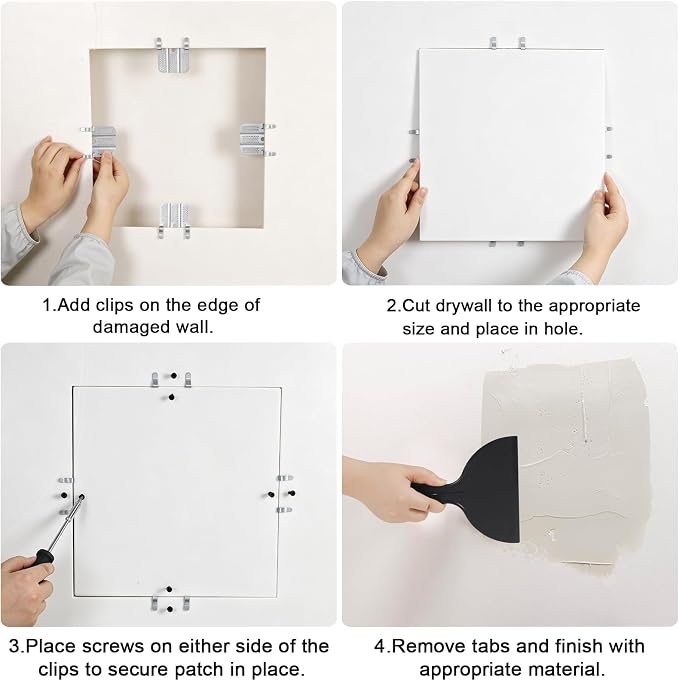 1.Add clips on the edge of damaged wall.

2.Cut drywall to the appropriate size and place in hole.

3.Place screws on either side of the clips to secure patch in place.

4.Remove tabs and finish with appropriate material.