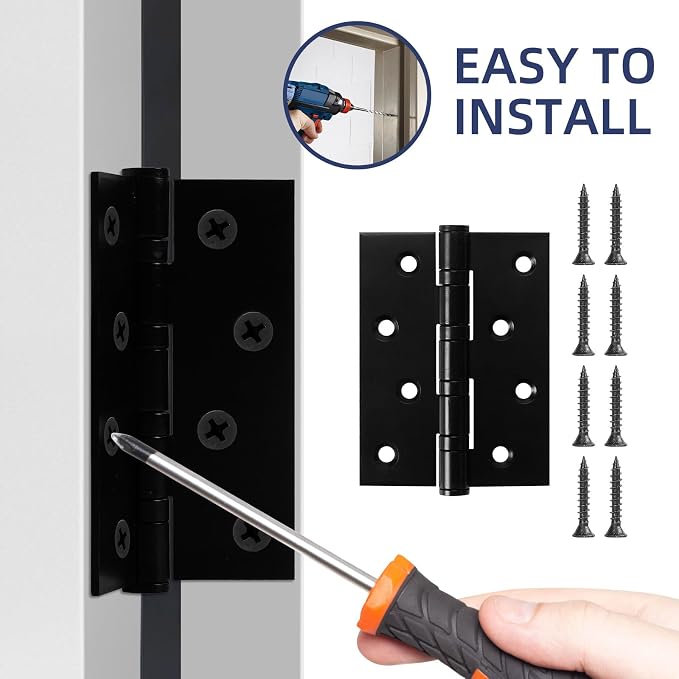 EASY TO INSTALL