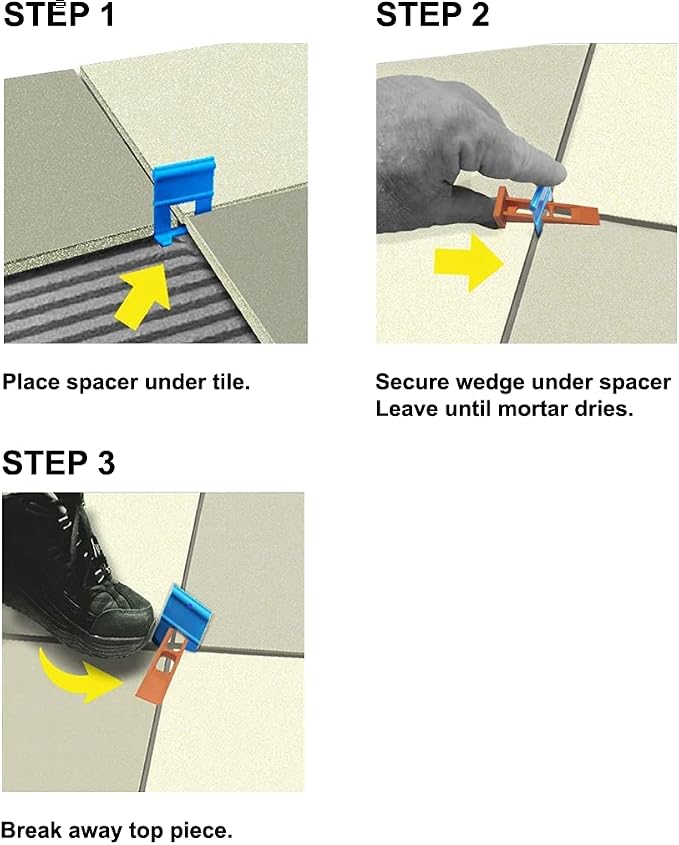 STEP 1

Place spacer under tile.

STEP 2

Secure wedge under spacer
Leave until mortar dries.

STEP 3

Break away top piece.