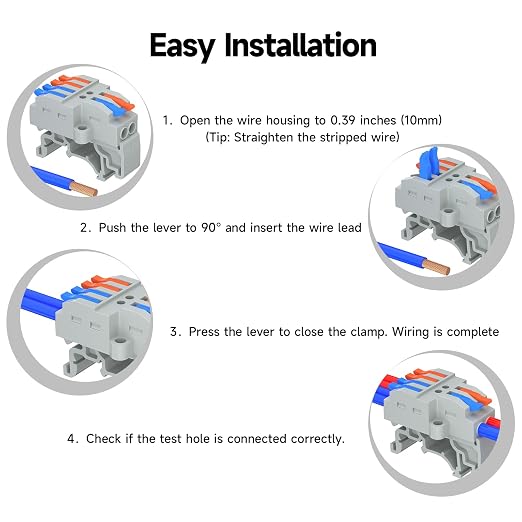 Easy Installation

1. Open the wire housing to 0.39 inches (10mm)
(Tip: Straighten the stripped wire)

2. Push the lever to 90° and insert the wire lead

3. Press the lever to close the clamp. Wiring is complete

4. Check if the test hole is connected correctly.