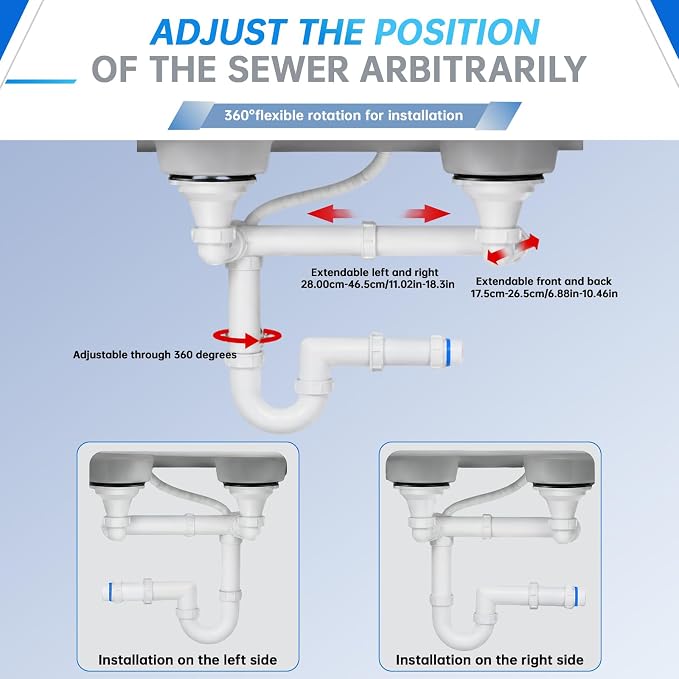 ADJUST THE POSITION
OF THE SEWER ARBITRARILY

360°flexible rotation for installation

Extendable left and right
28.00cm-46.5cm/11.02in-18.3in

Extendable front and back
17.5cm-26.5cm/6.88in-10.46in

Adjustable through 360 degrees

Installation on the left side

Installation on the right side