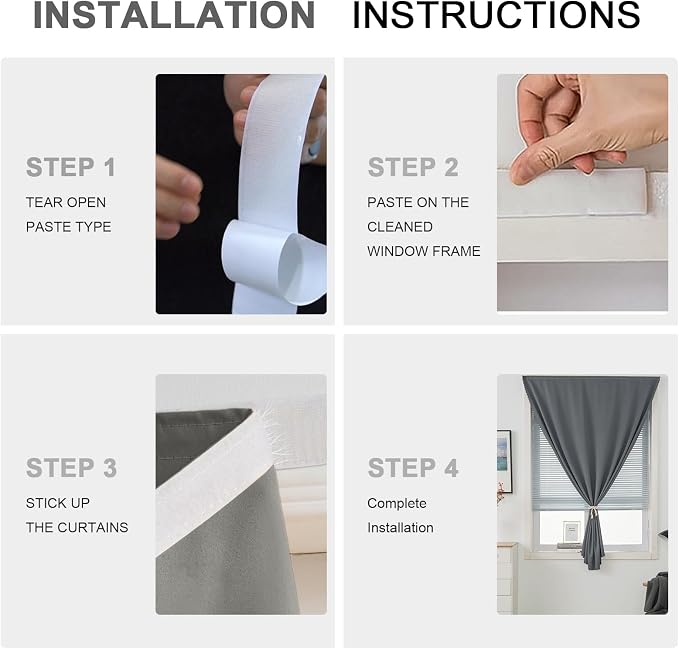 INSTALLATION INSTRUCTIONS

STEP 1
TEAR OPEN PASTE TYPE

STEP 2
PASTE ON THE CLEANED WINDOW FRAME

STEP 3
STICK UP THE CURTAINS

STEP 4
Complete Installation