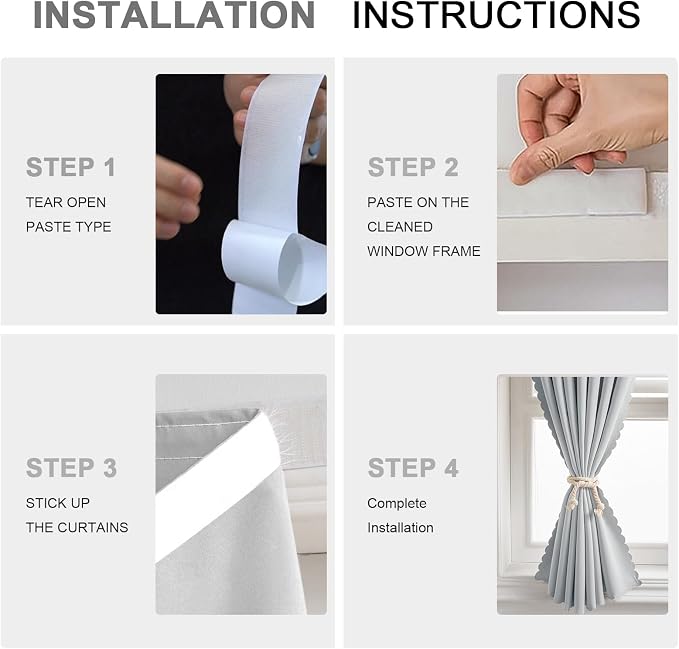 INSTALLATION INSTRUCTIONS

STEP 1
TEAR OPEN PASTE TYPE

STEP 2
PASTE ON THE CLEANED WINDOW FRAME

STEP 3
STICK UP THE CURTAINS

STEP 4
Complete Installation