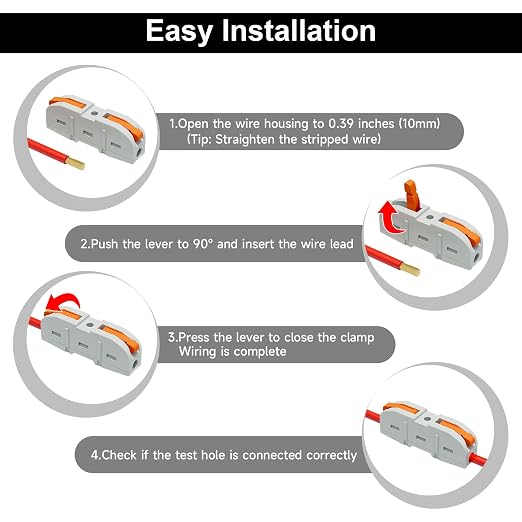 Easy Installation

1.Open the wire housing to 0.39 inches (10mm)
(Tip: Straighten the stripped wire)

2.Push the lever to 90° and insert the wire lead

3.Press the lever to close the clamp
Wiring is complete

4.Check if the test hole is connected correctly