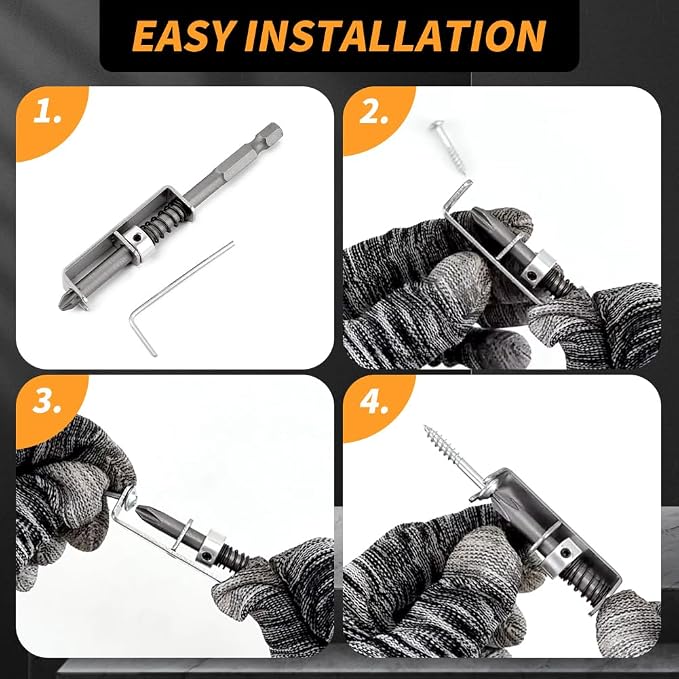 EASY INSTALLATION

1.

2.

3.

4.