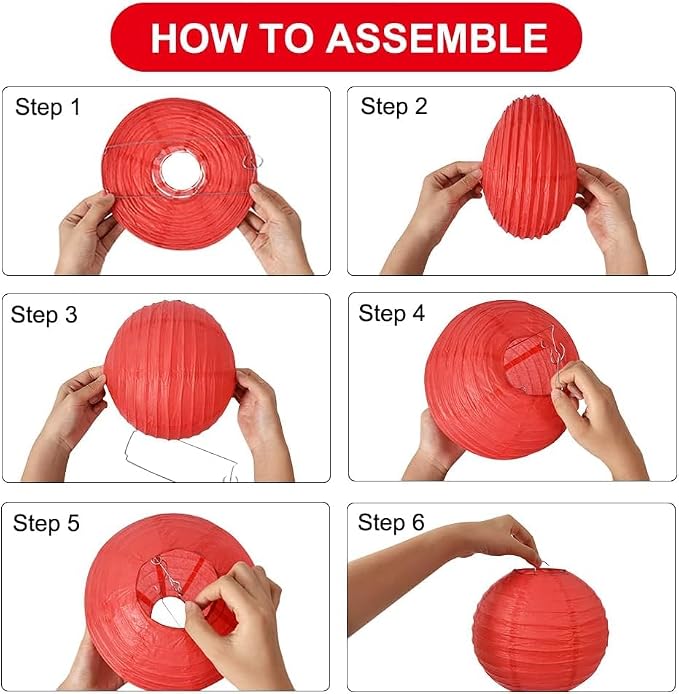 HOW TO ASSEMBLE

Step 1

Step 2

Step 3

Step 4

Step 5

Step 6