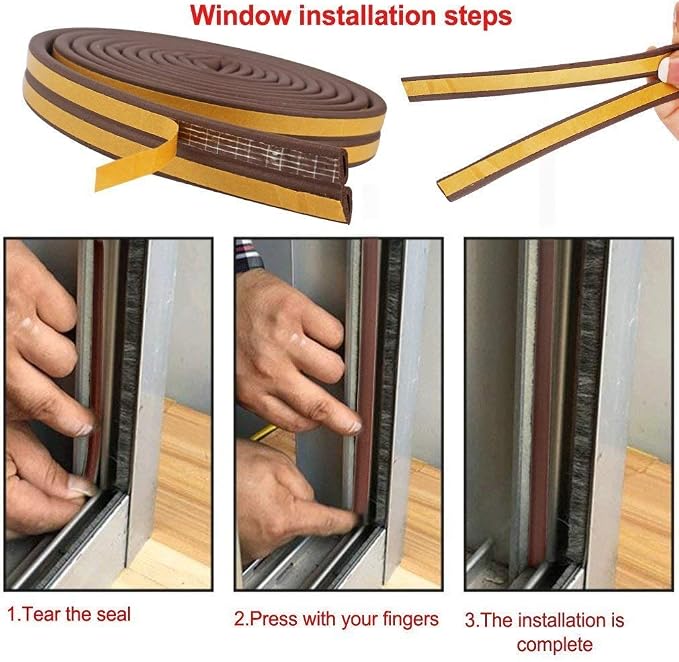 Window installation steps

1.Tear the seal

2.Press with your fingers

3.The installation is complete