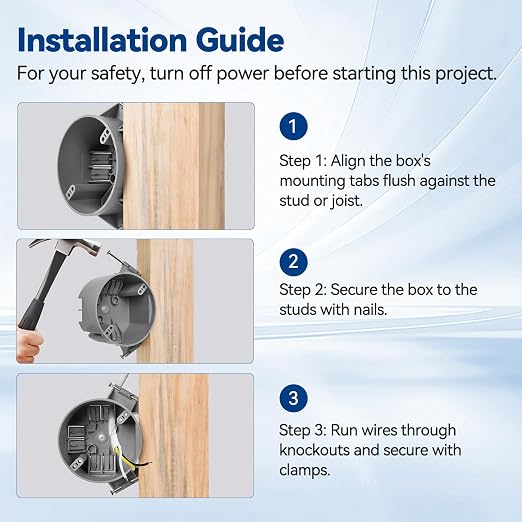 Installation Guide

For your safety, turn off power before starting this project.

1

Step 1: Align the box's mounting tabs flush against the stud or joist.

2

Step 2: Secure the box to the studs with nails.

3

Step 3: Run wires through knockouts and secure with clamps.