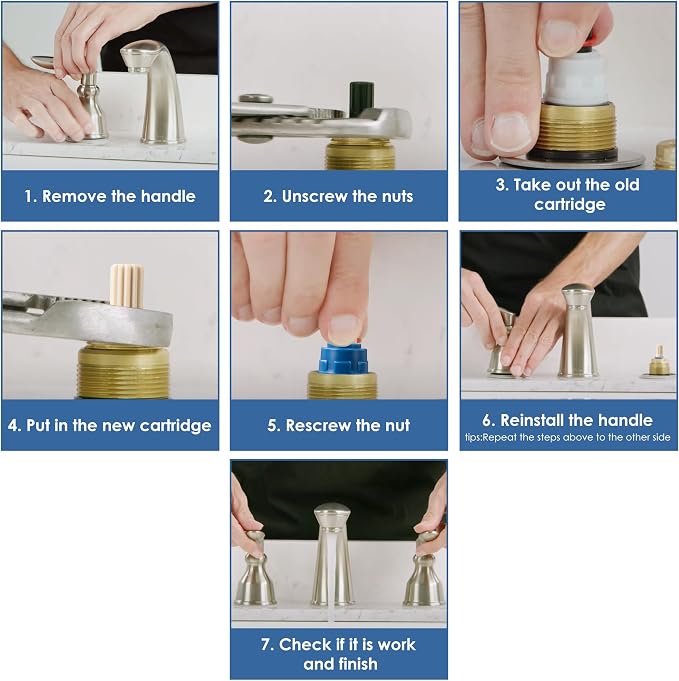 1. Remove the handle

2. Unscrew the nuts

3. Take out the old cartridge

4. Put in the new cartridge

5. Rescrew the nut

6. Reinstall the handle
tips:Repeat the steps above to the other side

7. Check if it is work and finish