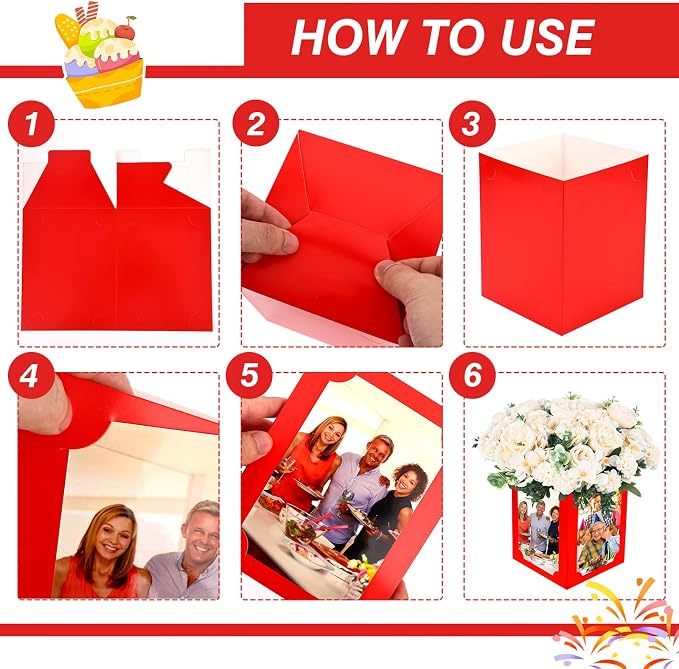 HOW TO USE

1

2

3

4

5

6