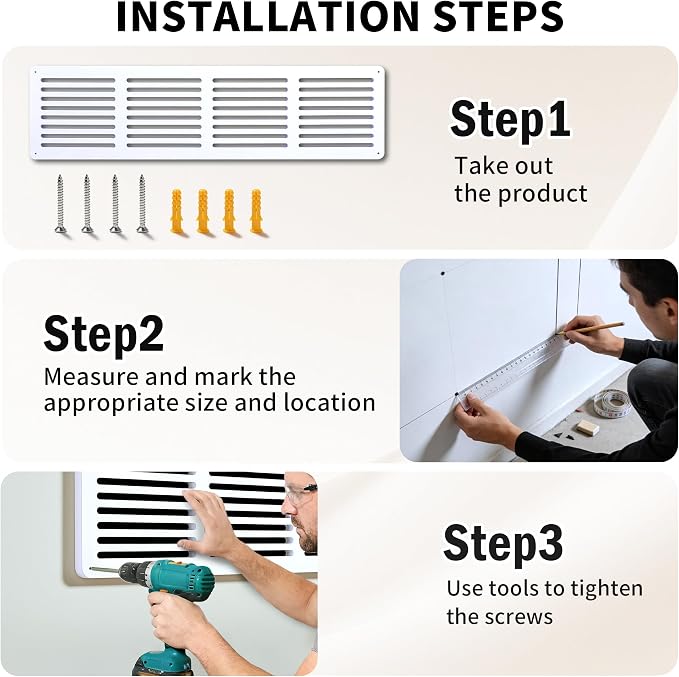 INSTALLATION STEPS

Step1
Take out the product

Step2
Measure and mark the appropriate size and location

Step3
Use tools to tighten the screws