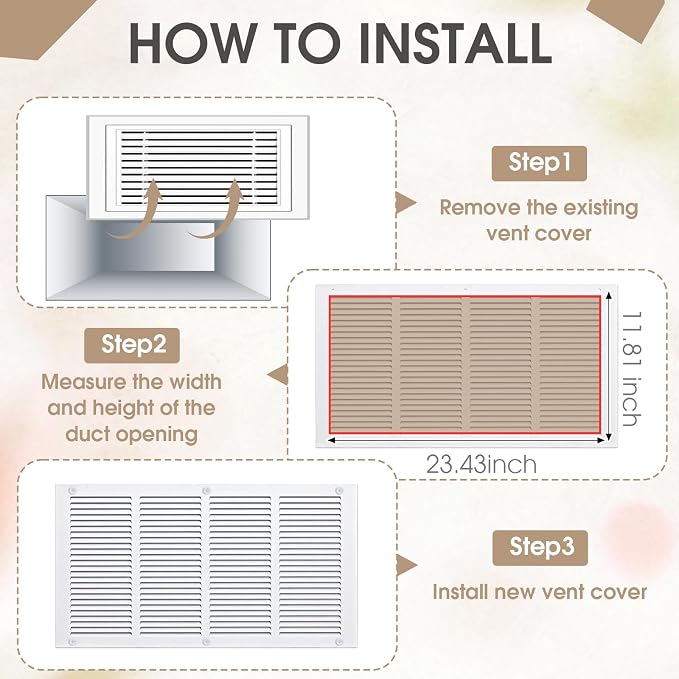 HOW TO INSTALL

Step1

Remove the existing vent cover

Step2

Measure the width and height of the duct opening

11.81 inch

23.43inch

Step3

Install new vent cover