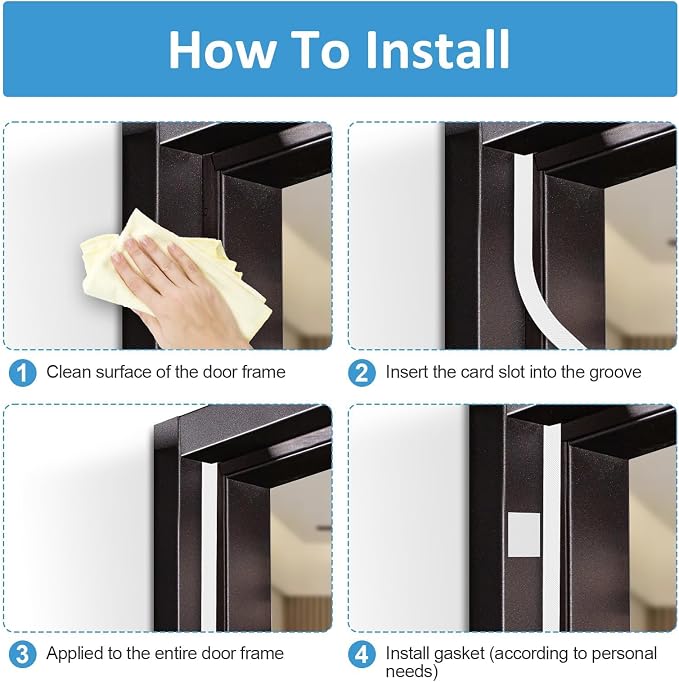 How To Install

1 Clean surface of the door frame

2 Insert the card slot into the groove

3 Applied to the entire door frame

4 Install gasket (according to personal needs)