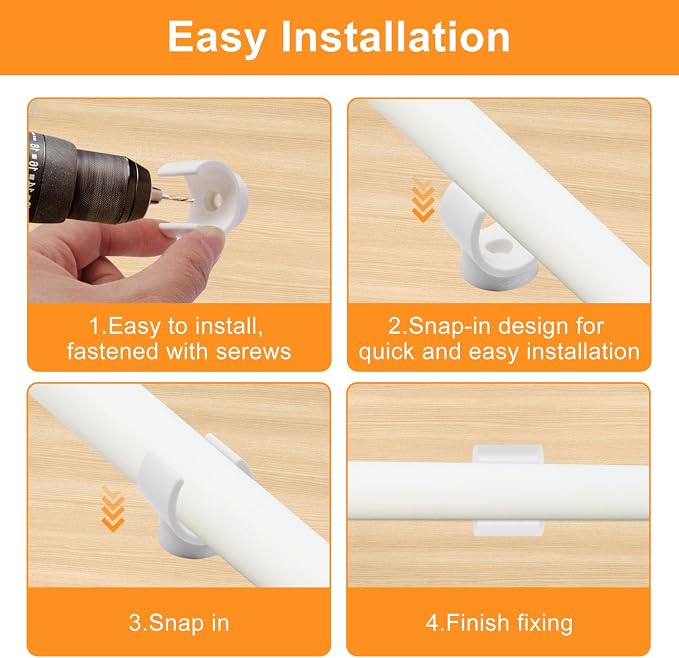 Easy Installation

1.Easy to install, fastened with serews

2.Snap-in design for quick and easy installation

3.Snap in

4.Finish fixing