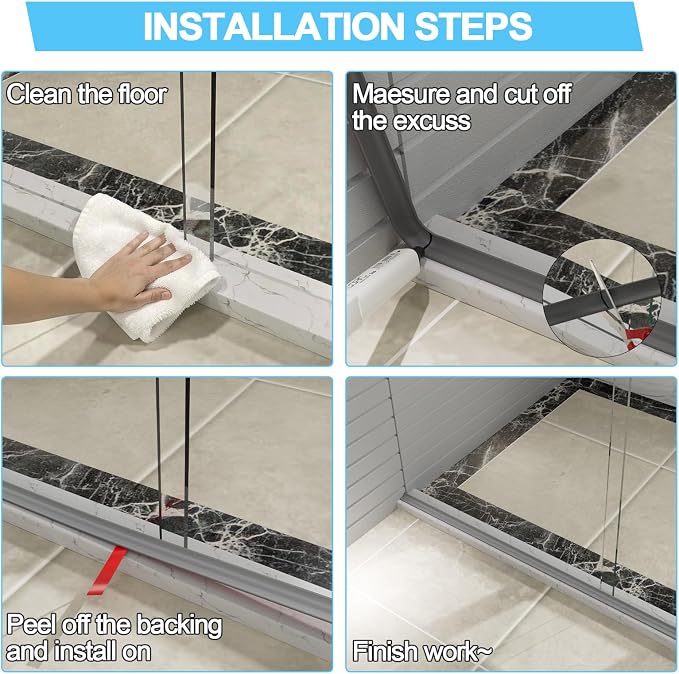 INSTALLATION STEPS

Clean the floor

Maesure and cut off the excuss

Peel off the backing and install on

Finish work~