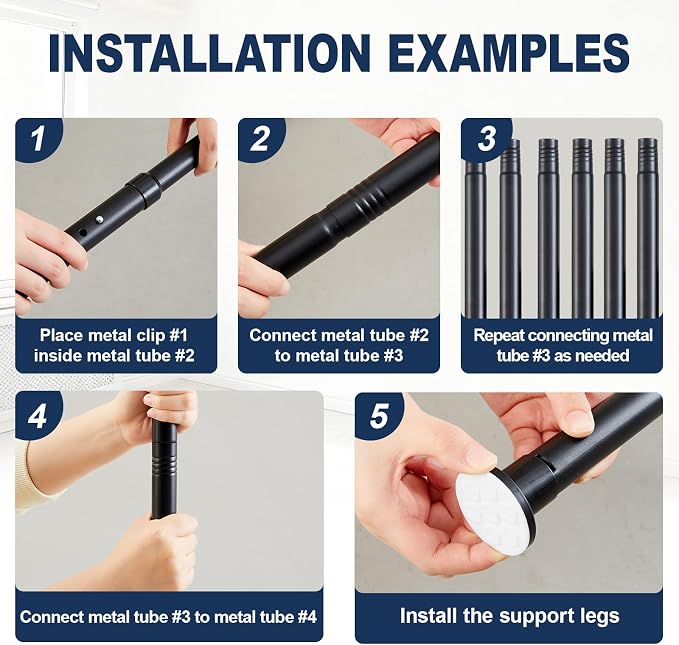 INSTALLATION EXAMPLES

1

Place metal clip #1 inside metal tube #2

2

Connect metal tube #2 to metal tube #3

3

Repeat connecting metal tube #3 as needed

4

Connect metal tube #3 to metal tube #4

5

Install the support legs