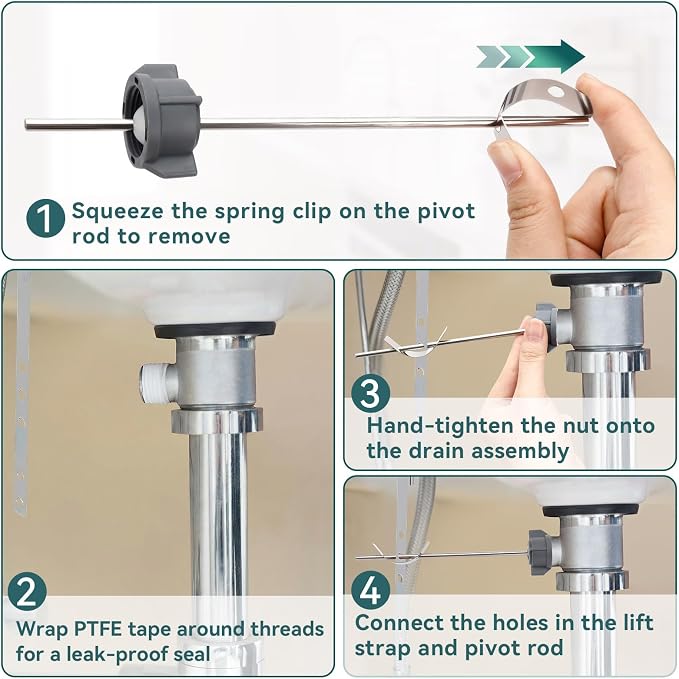 1 Squeeze the spring clip on the pivot rod to remove

2 Wrap PTFE tape around threads for a leak-proof seal

3 Hand-tighten the nut onto the drain assembly

4 Connect the holes in the lift strap and pivot rod