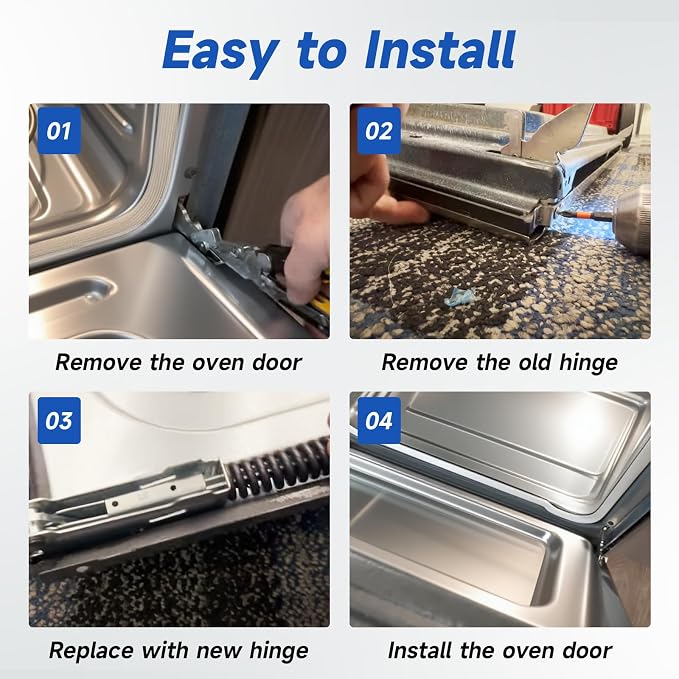 Easy to Install

01

Remove the oven door

02

Remove the old hinge

03

Replace with new hinge

04

Install the oven door