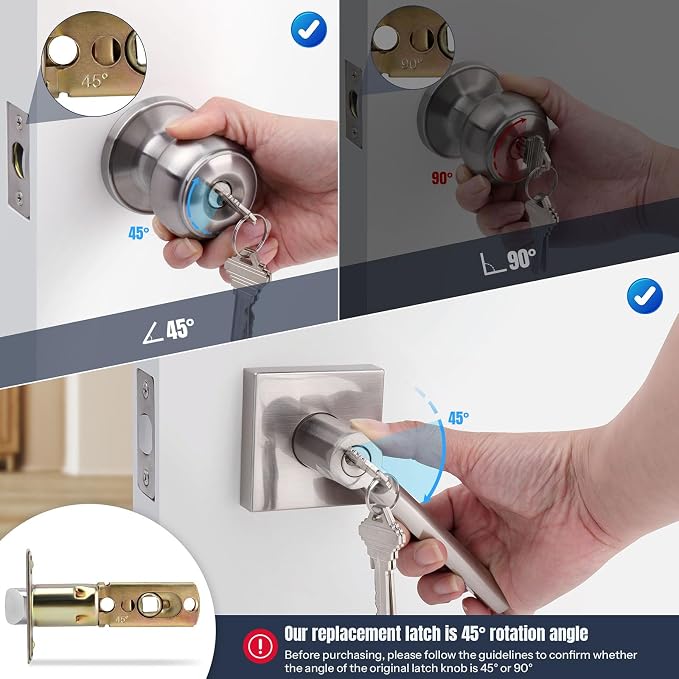 45°

45°

45°

90°

90°

90°

45°

45°

Our replacement latch is 45° rotation angle

Before purchasing, please follow the guidelines to confirm whether the angle of the original latch knob is 45° or 90°