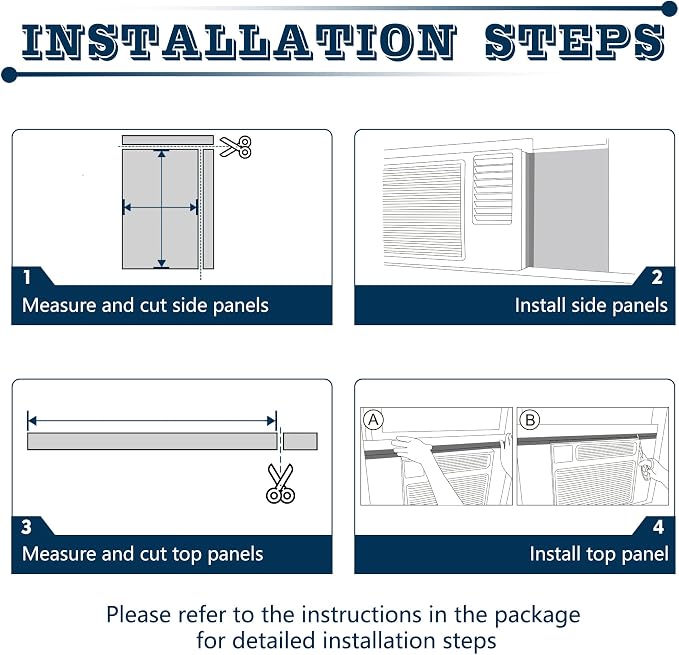 INSTALLATION STEPS

1
Measure and cut side panels

2
Install side panels

3
Measure and cut top panels

A

B

4
Install top panel

Please refer to the instructions in the package for detailed installation steps