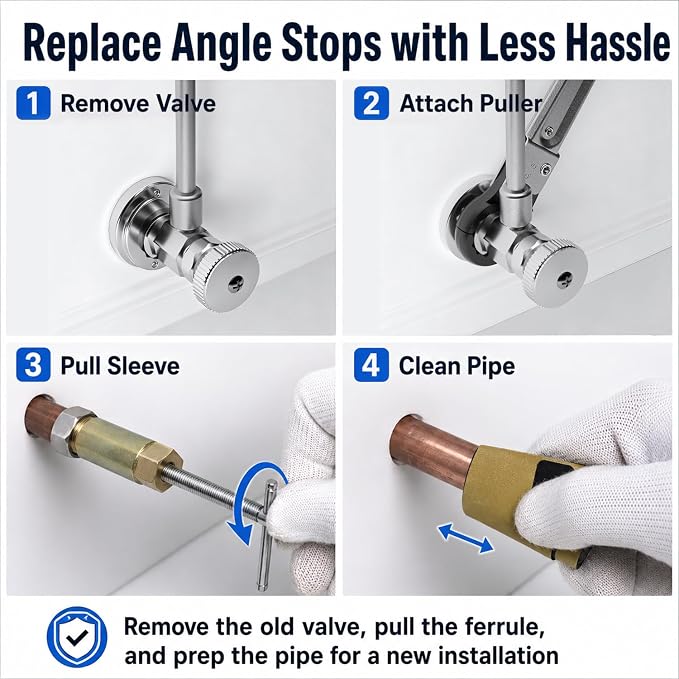 Replace Angle Stops with Less Hassle

1 Remove Valve

2 Attach Puller

3 Pull Sleeve

4 Clean Pipe

Remove the old valve, pull the ferrule, and prep the pipe for a new installation