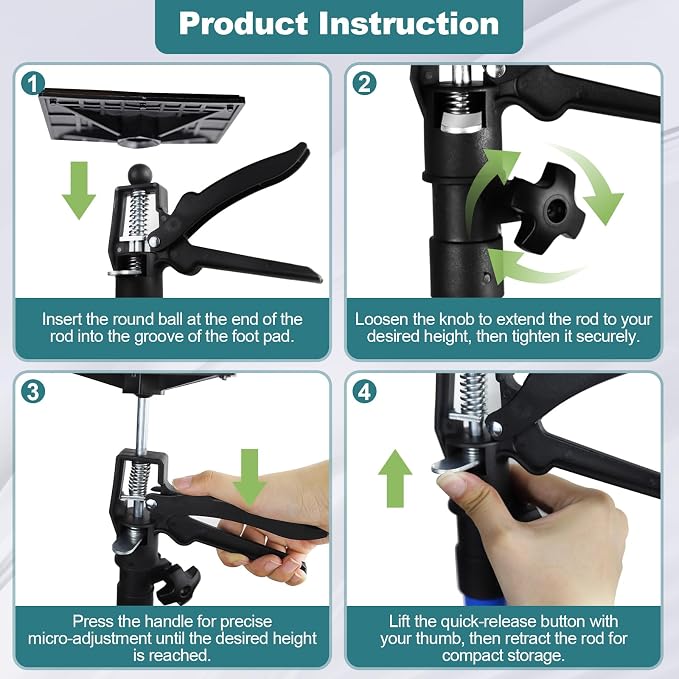 Product Instruction

1

Insert the round ball at the end of the rod into the groove of the foot pad.

2

Loosen the knob to extend the rod to your desired height, then tighten it securely.

3

Press the handle for precise micro-adjustment until the desired height is reached.

4

Lift the quick-release button with your thumb, then retract the rod for compact storage.