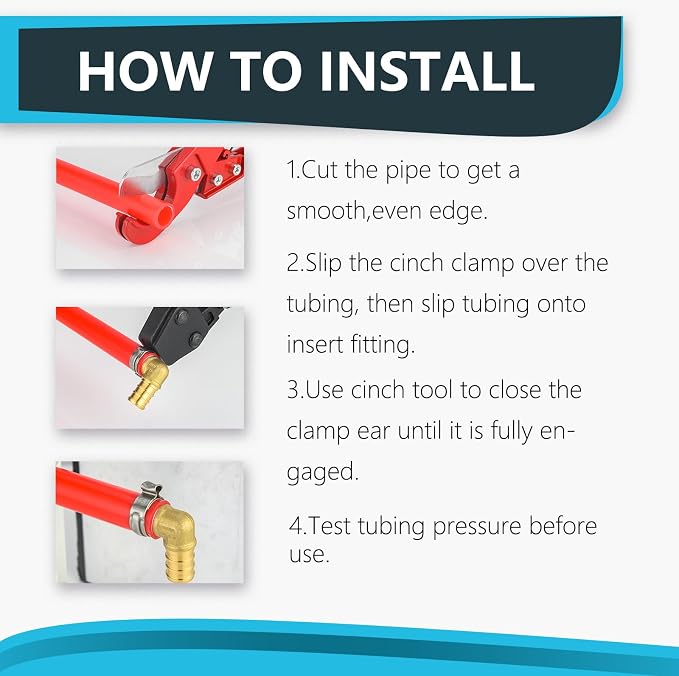 HOW TO INSTALL

1.Cut the pipe to get a smooth,even edge.

2.Slip the cinch clamp over the tubing, then slip tubing onto insert fitting.

3.Use cinch tool to close the clamp ear until it is fully engaged.

4.Test tubing pressure before use.