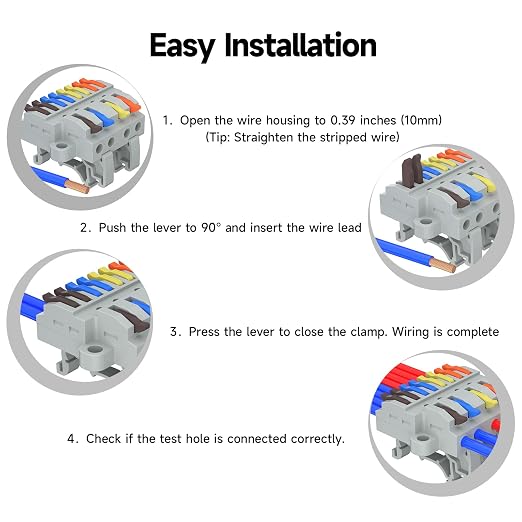 Easy Installation

1. Open the wire housing to 0.39 inches (10mm)
(Tip: Straighten the stripped wire)

2. Push the lever to 90° and insert the wire lead

3. Press the lever to close the clamp. Wiring is complete

4. Check if the test hole is connected correctly.