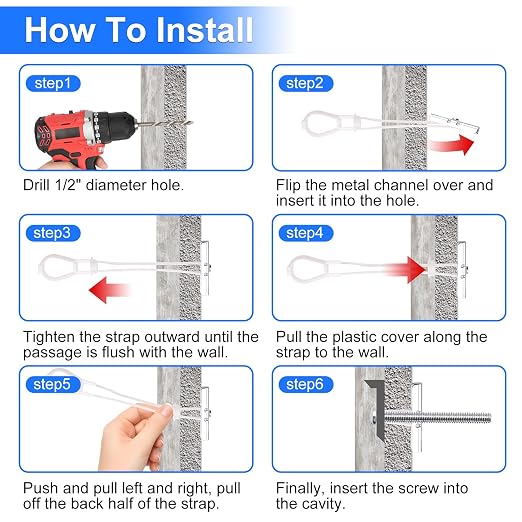 How To Install

step1

Drill 1/2" diameter hole.

step2

Flip the metal channel over and insert it into the hole.

step3

Tighten the strap outward until the passage is flush with the wall.

step4

Pull the plastic cover along the strap to the wall.

step5

Push and pull left and right, pull off the back half of the strap.

step6

Finally, insert the screw into the cavity.