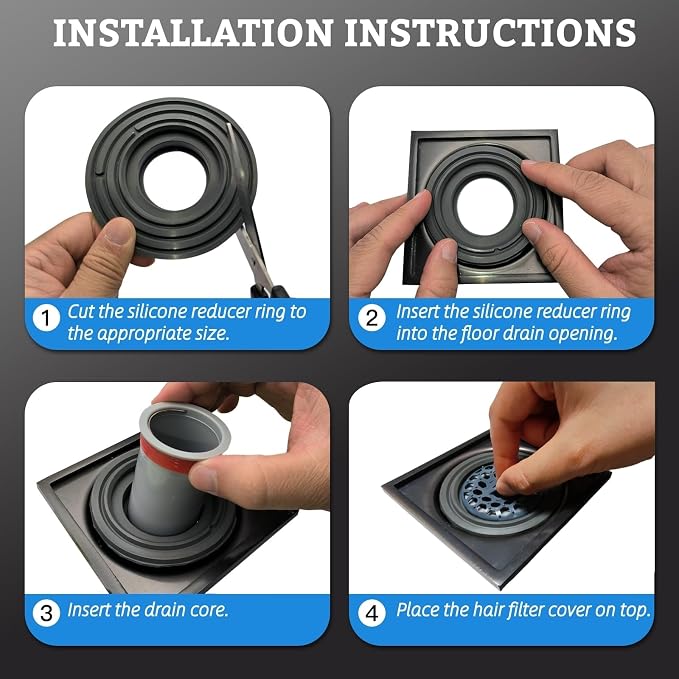 INSTALLATION INSTRUCTIONS

1 Cut the silicone reducer ring to the appropriate size.

2 Insert the silicone reducer ring into the floor drain opening.

3 Insert the drain core.

4 Place the hair filter cover on top.