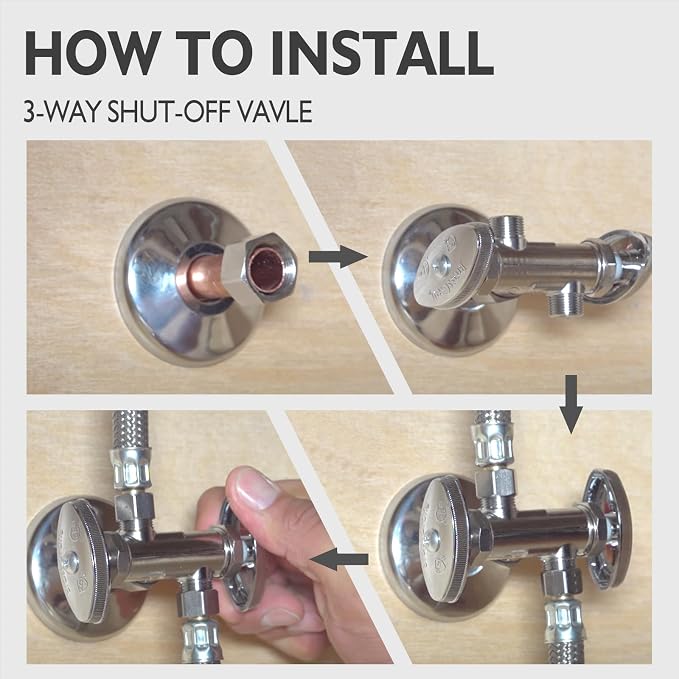 HOW TO INSTALL

3-WAY SHUT-OFF VAVLE