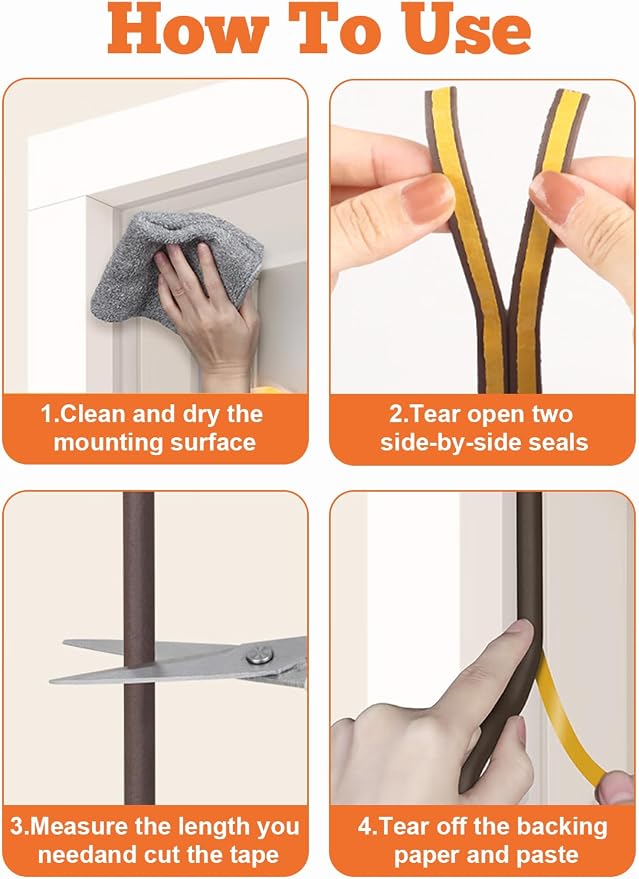 How To Use

1.Clean and dry the mounting surface

2.Tear open two side-by-side seals

3.Measure the length you needand cut the tape

4.Tear off the backing paper and paste