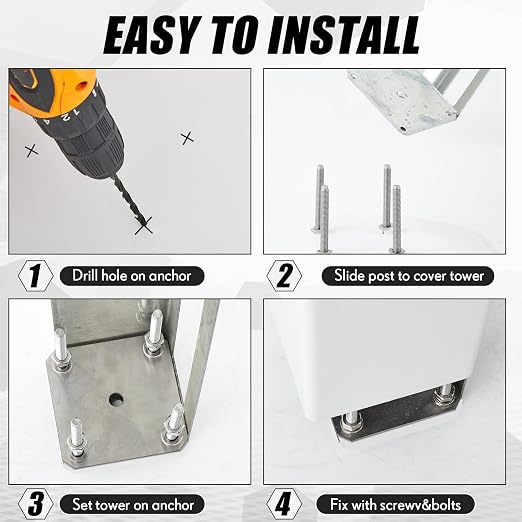 EASY TO INSTALL

1 Drill hole on anchor

2 Slide post to cover tower

3 Set tower on anchor

4 Fix with screwv&bolts