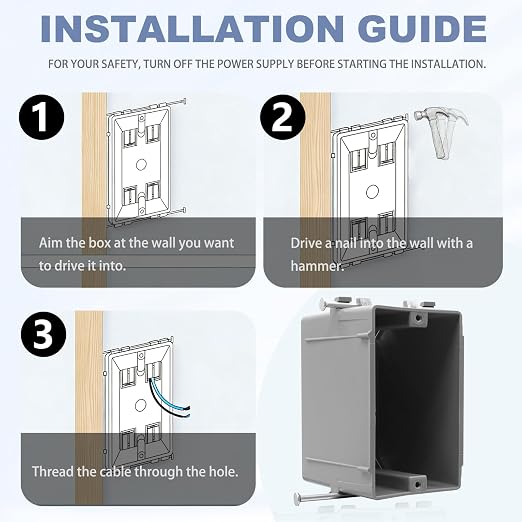 INSTALLATION GUIDE

FOR YOUR SAFETY, TURN OFF THE POWER SUPPLY BEFORE STARTING THE INSTALLATION.

1

Aim the box at the wall you want to drive it into.

2

Drive a nail into the wall with a hammer.

3

Thread the cable through the hole.