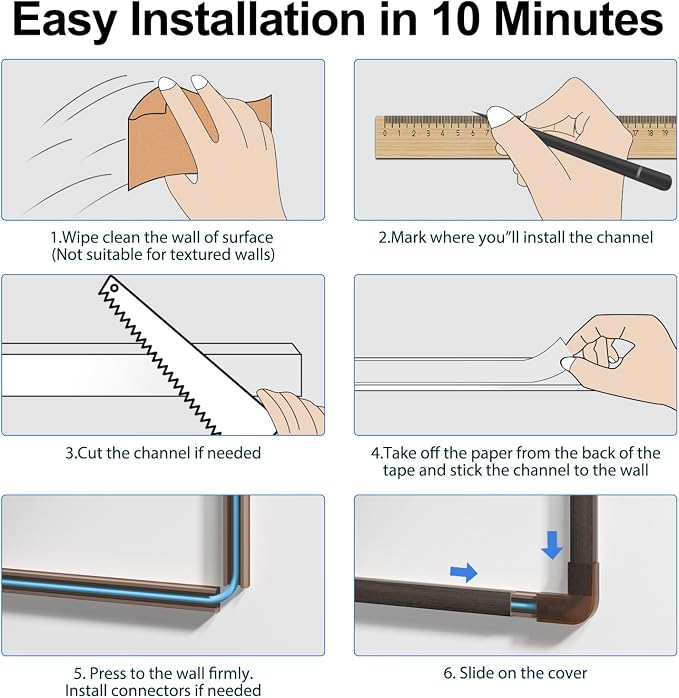 Easy Installation in 10 Minutes

0 1 2 3 4 5 6 7 17 18 19

1.Wipe clean the wall of surface
(Not suitable for textured walls)

2.Mark where you"ll install the channel

3.Cut the channel if needed

4.Take off the paper from the back of the tape and stick the channel to the wall

5. Press to the wall firmly.
Install connectors if needed

6. Slide on the cover