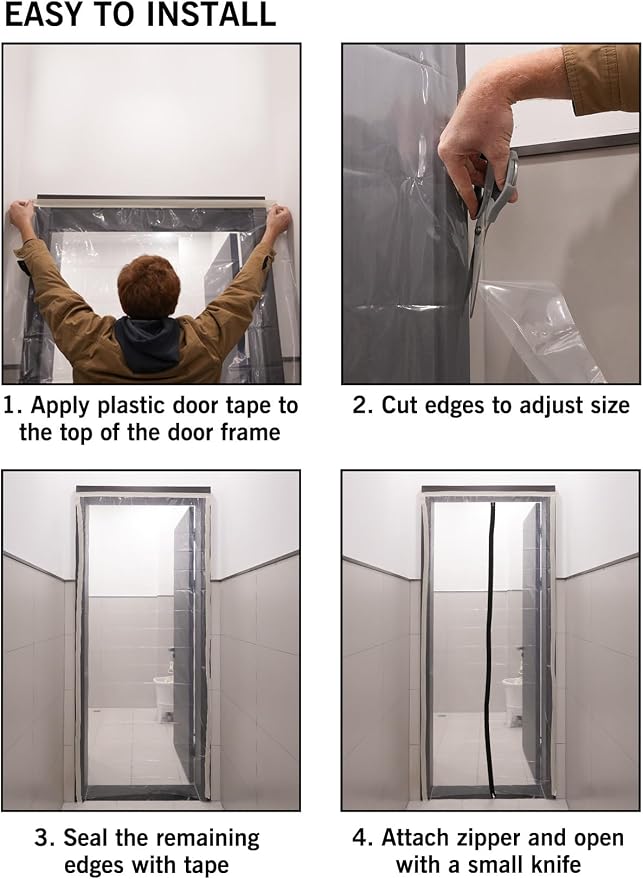 EASY TO INSTALL

1. Apply plastic door tape to the top of the door frame

2. Cut edges to adjust size

3. Seal the remaining edges with tape

4. Attach zipper and open with a small knife