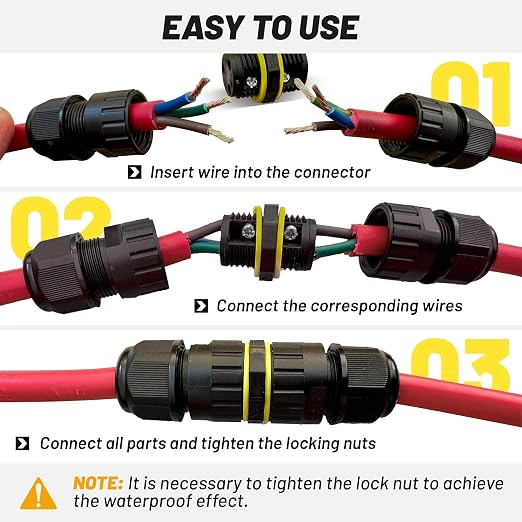 EASY TO USE

01

Insert wire into the connector

02

Connect the corresponding wires

03

Connect all parts and tighten the locking nuts

NOTE: It is necessary to tighten the lock nut to achieve the waterproof effect.