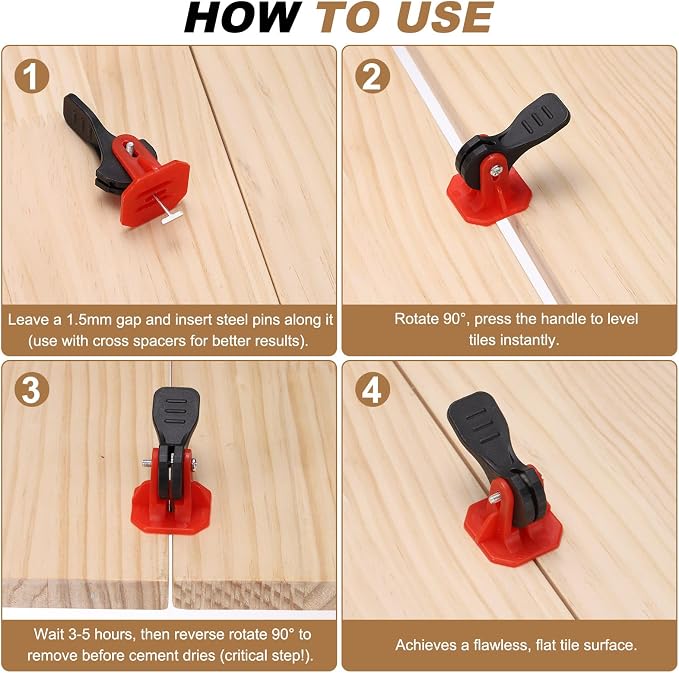 HOW TO USE

1

Leave a 1.5mm gap and insert steel pins along it (use with cross spacers for better results).

2

Rotate 90°, press the handle to level tiles instantly.

3

Wait 3-5 hours, then reverse rotate 90° to remove before cement dries (critical step!).

4

Achieves a flawless, flat tile surface.