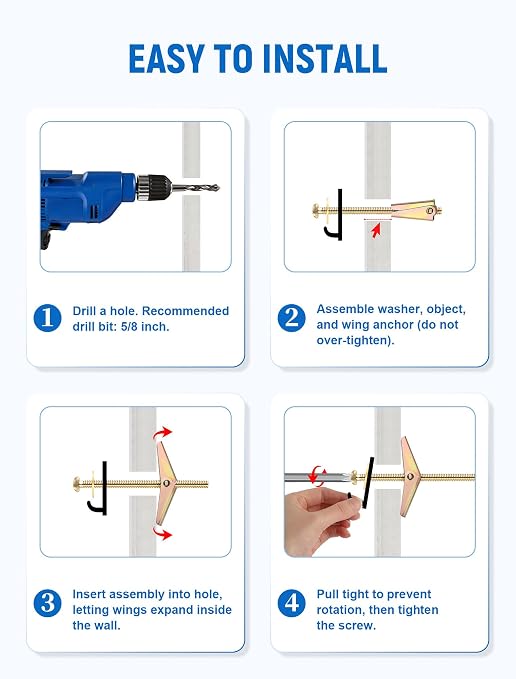 EASY TO INSTALL

1 Drill a hole. Recommended drill bit: 5/8 inch.

2 Assemble washer, object, and wing anchor (do not over-tighten).

3 Insert assembly into hole, letting wings expand inside the wall.

4 Pull tight to prevent rotation, then tighten the screw.