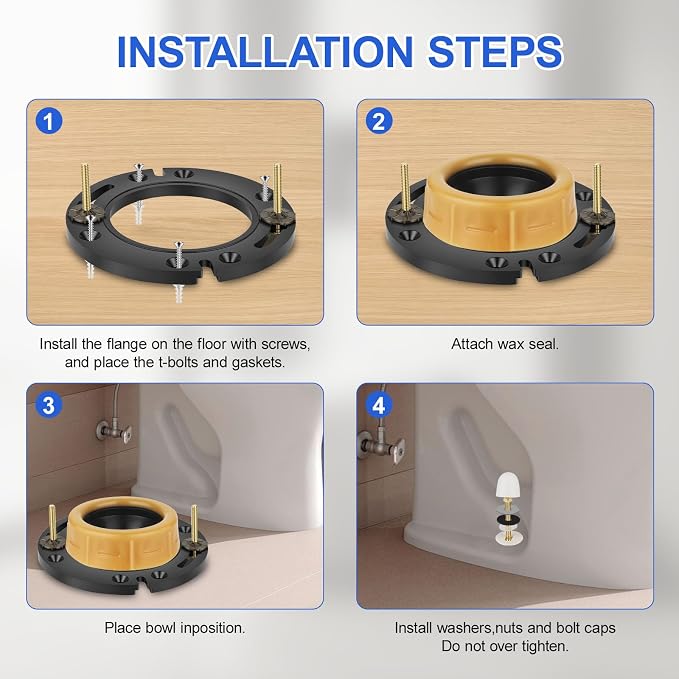 INSTALLATION STEPS

1

Install the flange on the floor with screws, and place the t-bolts and gaskets.

2

Attach wax seal.

3

Place bowl inposition.

4

Install washers,nuts and bolt caps
Do not over tighten.