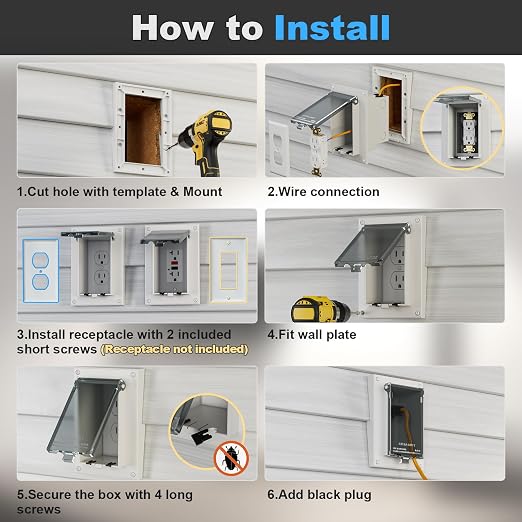 How to Install

1.Cut hole with template & Mount

2.Wire connection

3.Install receptacle with 2 included short screws (Receptacle not included)

4.Fit wall plate

5.Secure the box with 4 long screws

6.Add black plug