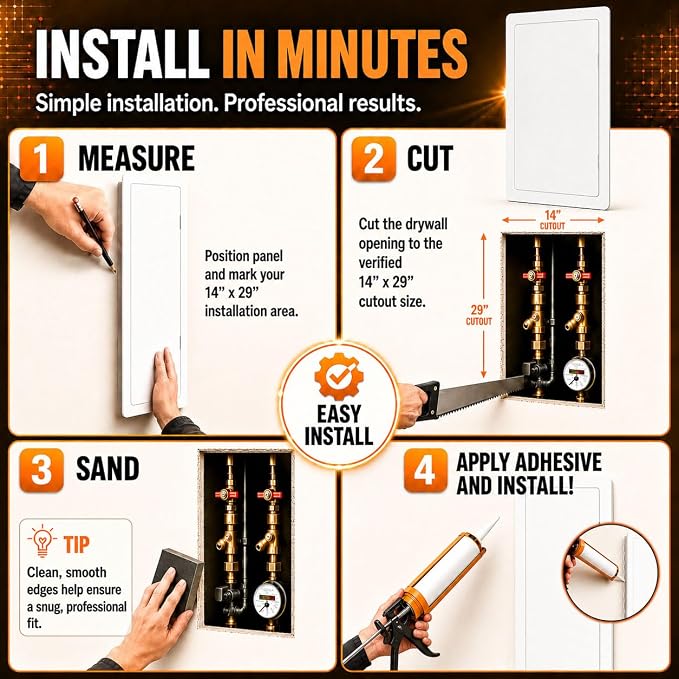 INSTALL IN MINUTES
Simple installation. Professional results.

1 MEASURE

Position panel and mark your 14" x 29" installation area.

2 CUT

Cut the drywall opening to the verified 14" x 29" cutout size.

14"
CUTOUT

29"
CUTOUT

EASY INSTALL

3 SAND

TIP
Clean, smooth edges help ensure a snug, professional fit.

4 APPLY ADHESIVE AND INSTALL!