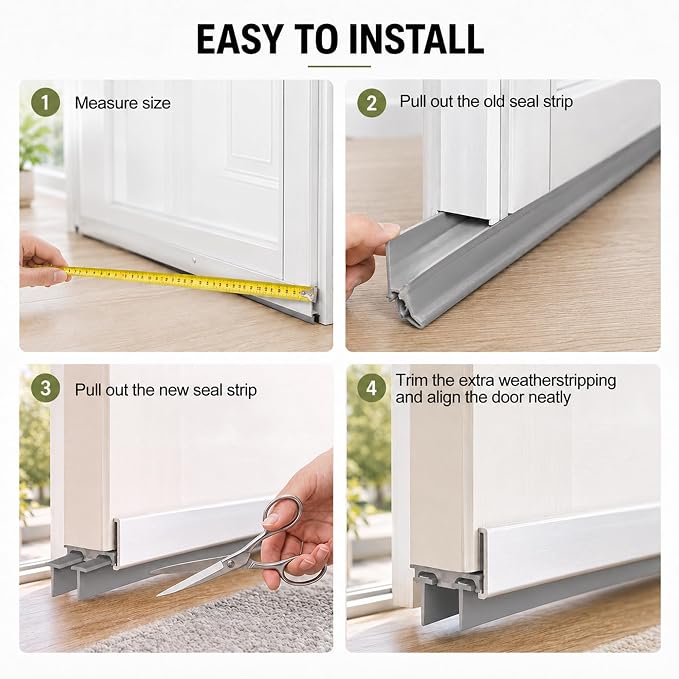 EASY TO INSTALL

1 Measure size

2 Pull out the old seal strip

3 Pull out the new seal strip

4 Trim the extra weatherstripping and align the door neatly